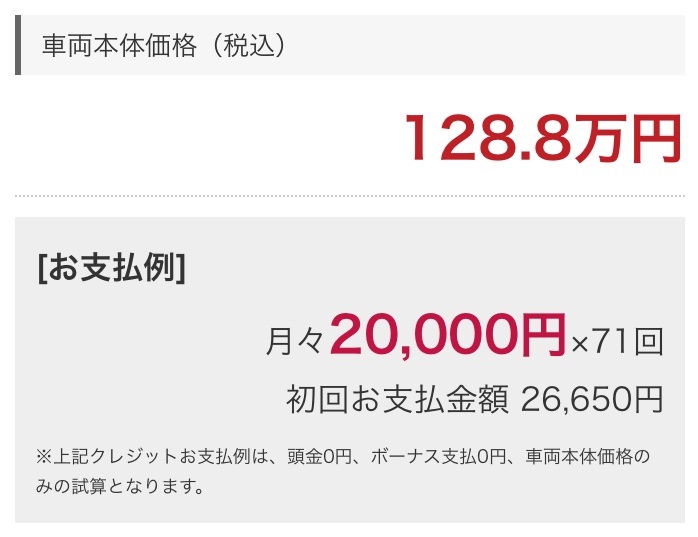 車両本体価格（税込）

128.8万円

[お支払例]

月々20,000円×71回

初回お支払金額 26,650円

※上記クレジットお支払例は、頭金0円、ボーナス支払0円、車両本体価格のみの試算となります。